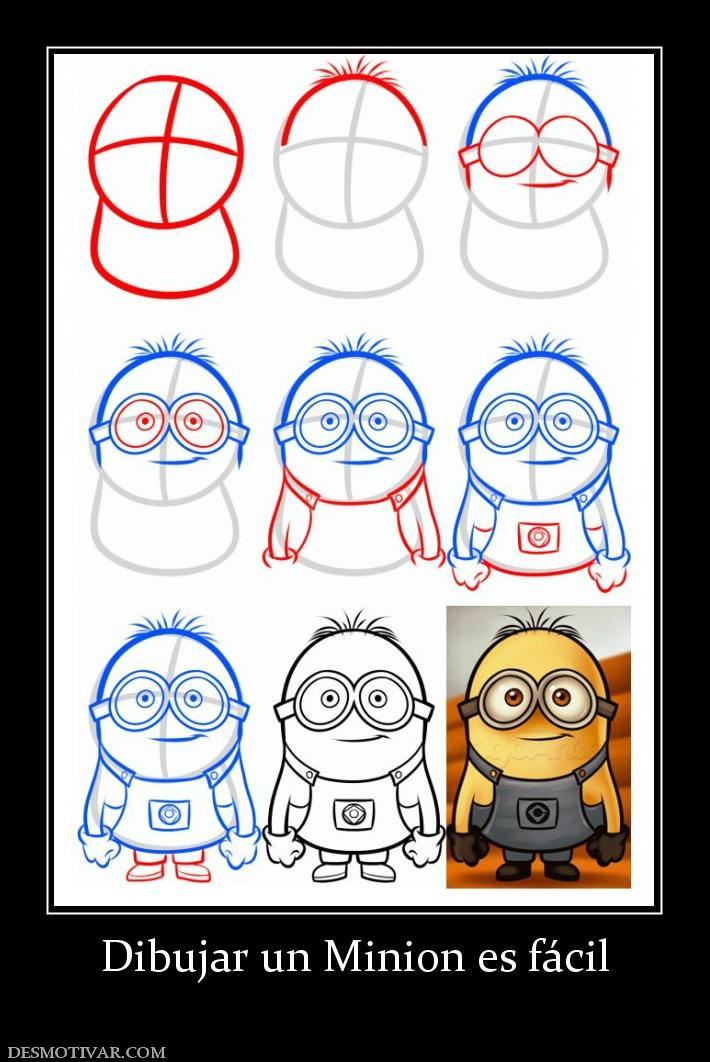 Dibujar un Minion es fácil

DESMOTIVAR.COM