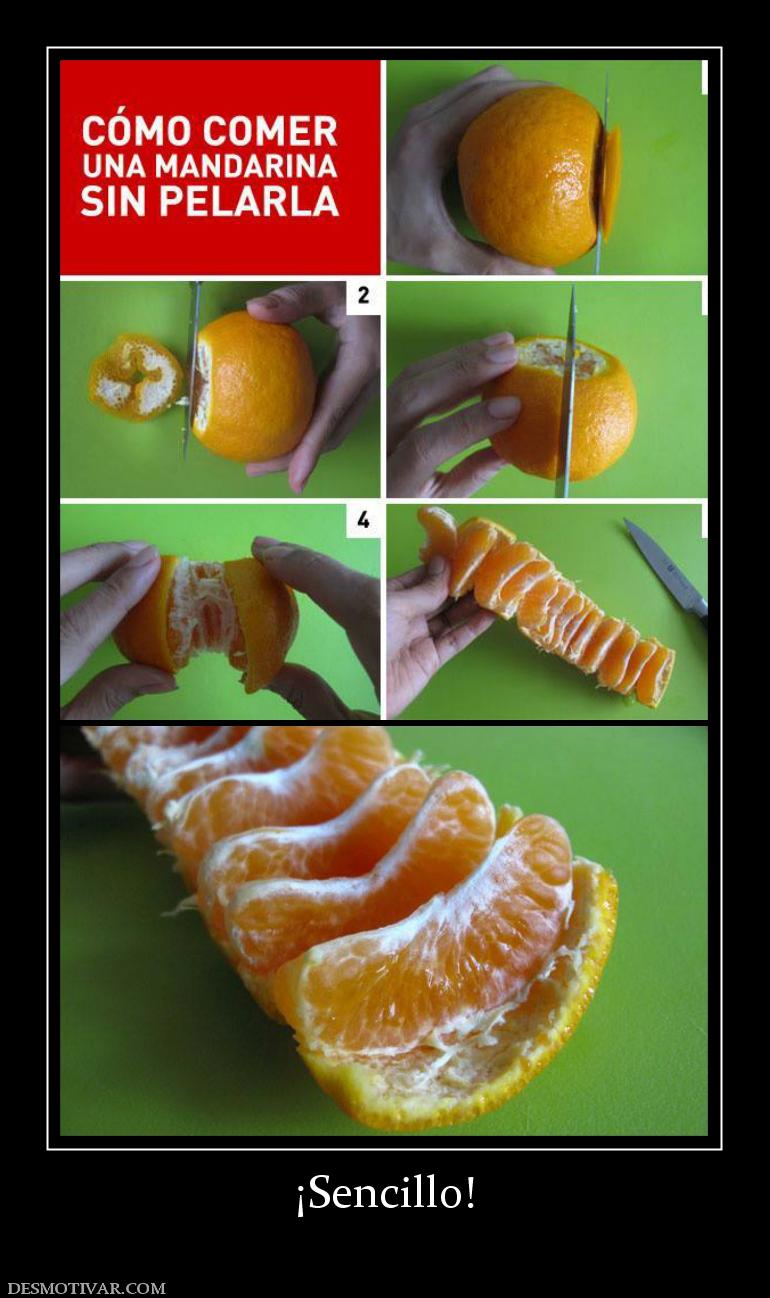 CÓMO COMER UNA MANDARINA SIN PELARLA

2

4

¡Sencillo!

DESMOTIVAR.COM