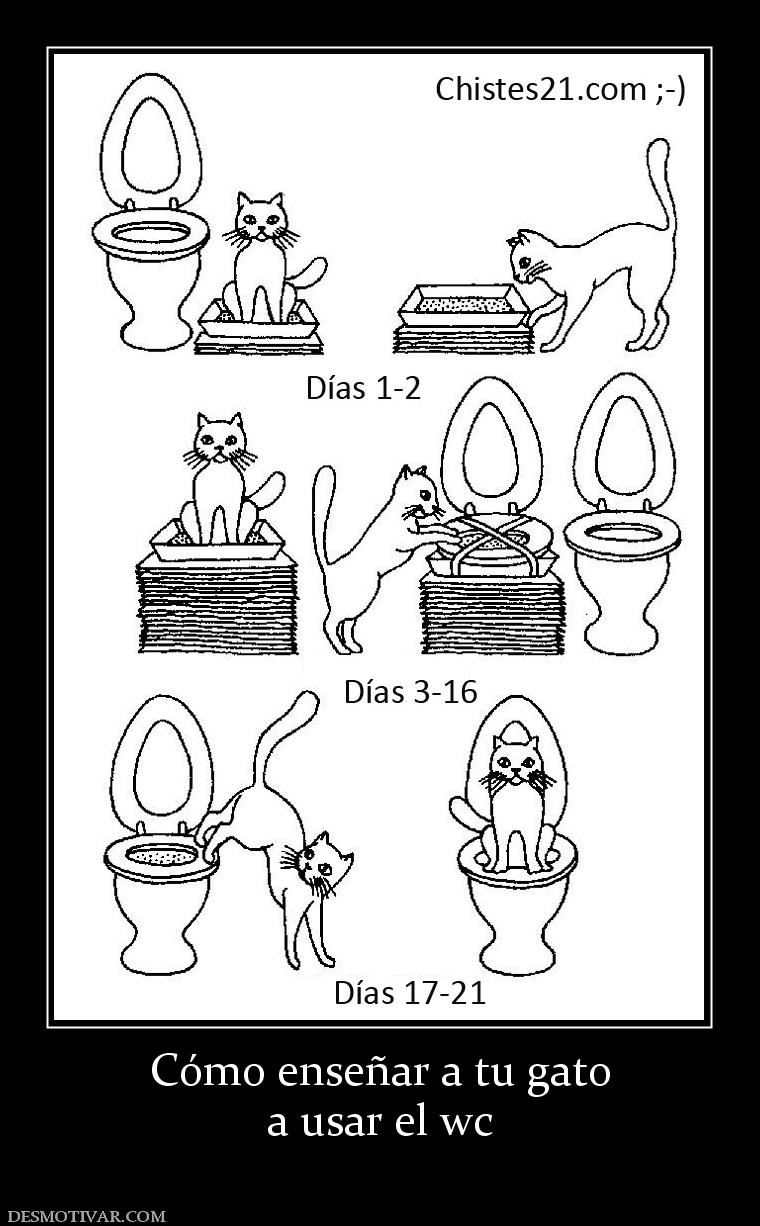 Chistes21.com ;-)

Días 1-2

Días 3-16

Días 17-21

Cómo enseñar a tu gato a usar el wc

DESMOTIVAR.COM